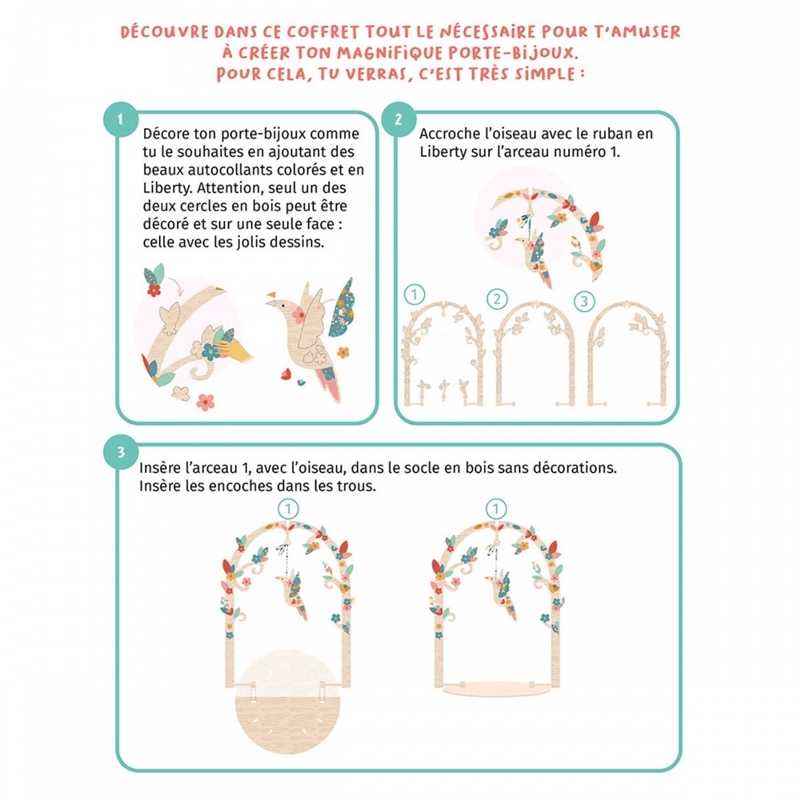 DÉCOUVRE DANS CE COFFRET TOUT LE NÉCESSAIRE POUR T'AMUSER À CRÉER TON MAGNIFIQUE PORTE-BIJOUX.
POUR CELA, TU VERRAS, C'EST TRÈS SIMPLE :

1

Décore ton porte-bijoux comme tu le souhaites en ajoutant des beaux autocollants colorés et en Liberty. Attention, seul un des deux cercles en bois peut être décoré et sur une seule face : celle avec les jolis dessins.

2

Accroche l'oiseau avec le ruban en Liberty sur l'arceau numéro 1.

1 2 3

3

Insère l'arceau 1, avec l'oiseau, dans le socle en bois sans décorations.
Insère les encoches dans les trous.

1 1