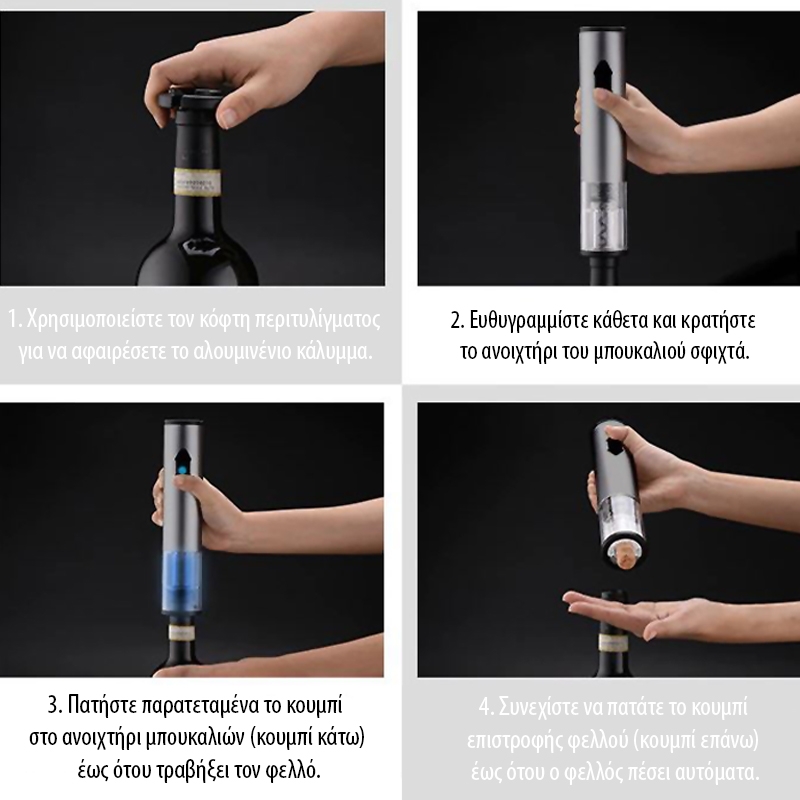 1. Χρησιμοποιείστε τον κόφτη περιτυλίγματος για να αφαιρέσετε το αλουμινένιο κάλυμμα.

2. Ευθυγραμμίστε κάθετα και κρατήστε το ανοιχτήρι του μπουκαλιού σφιχτά.

3. Πατήστε παρατεταμένα το κουμπί στο ανοιχτήρι μπουκαλιών (κουμπί κάτω) έως ότου τραβήξει τον φελλό.

4. Συνεχίστε να πατάτε το κουμπί επιστροφής φελλού (κουμπί επάνω) έως ότου ο φελλός πέσει αυτόματα.